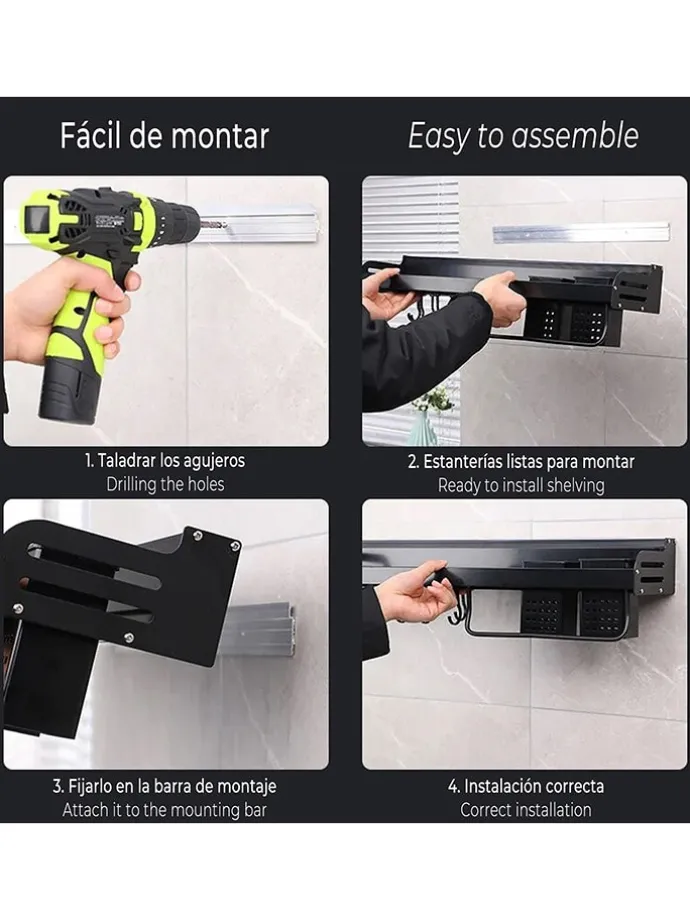 Fácil de montar

Easy to assemble

1. Taladrar los agujeros
Drilling the holes

2. Estanterías listas para montar
Ready to install shelving

3. Fijarlo en la barra de montaje
Attach it to the mounting bar

4. Instalación correcta
Correct installation