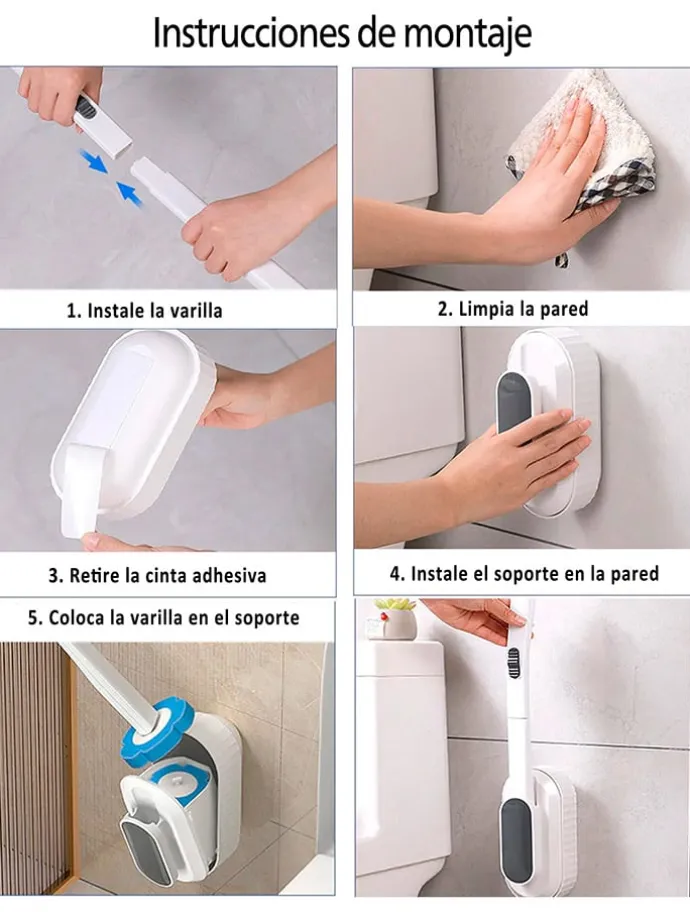 Instrucciones de montaje

1. Instale la varilla

2. Limpia la pared

3. Retire la cinta adhesiva

4. Instale el soporte en la pared

5. Coloca la varilla en el soporte